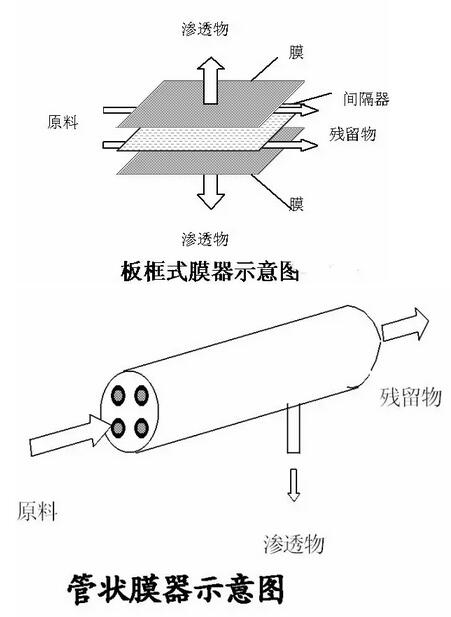 渗透物

膜

间隔器

原料

残留物

膜

渗透物

板框式膜器示意图

残留物

原料

渗透物

管状膜器示意图