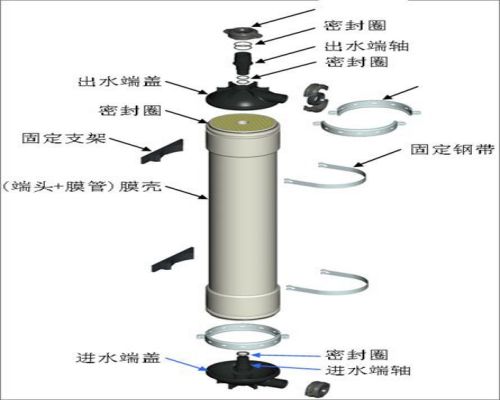 密封圈
出水端轴
密封圈
出水端盖
密封圈
固定支架
固定钢带
（端头+膜管）膜壳
进水端盖
密封圈
进水端轴